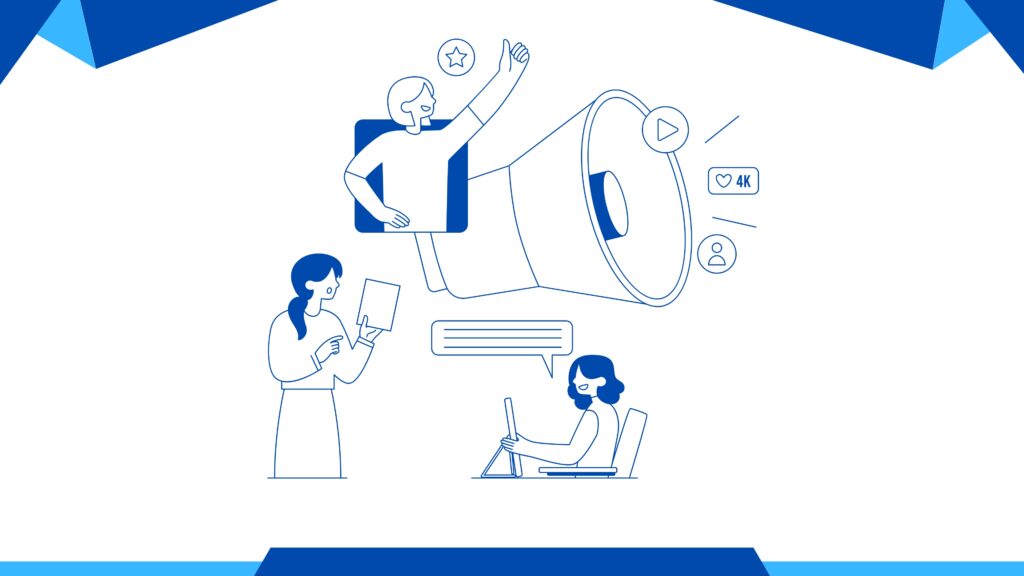 4K